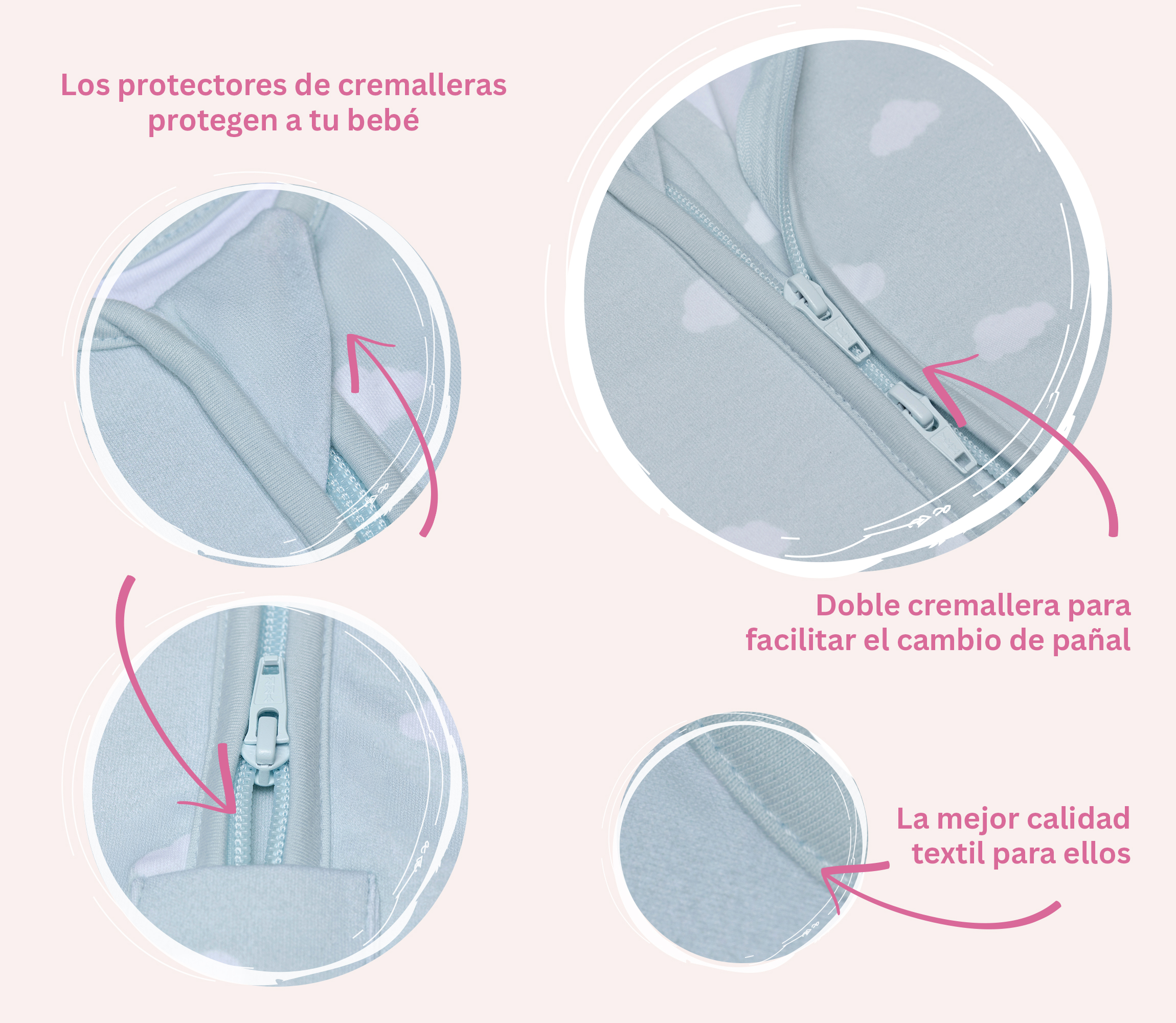 Los protectores de cremalleras protegen a tu bebé

Doble cremallera para facilitar el cambio de pañal

La mejor calidad textil para ellos